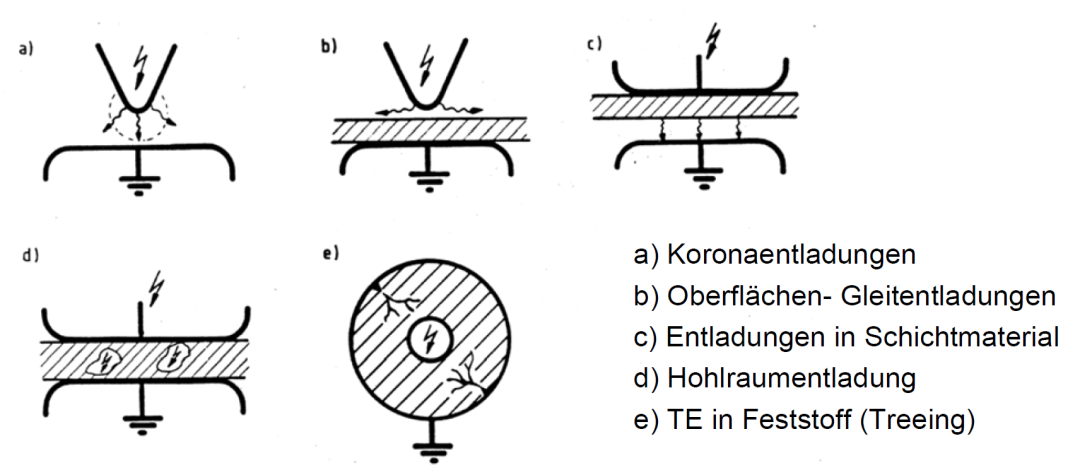 a)

b)

c)

d)

e)

a) Koronaentladungen
b) Oberflächen- Gleitentladungen
c) Entladungen in Schichtmaterial
d) Hohlraumentladung
e) TE in Feststoff (Treeing)